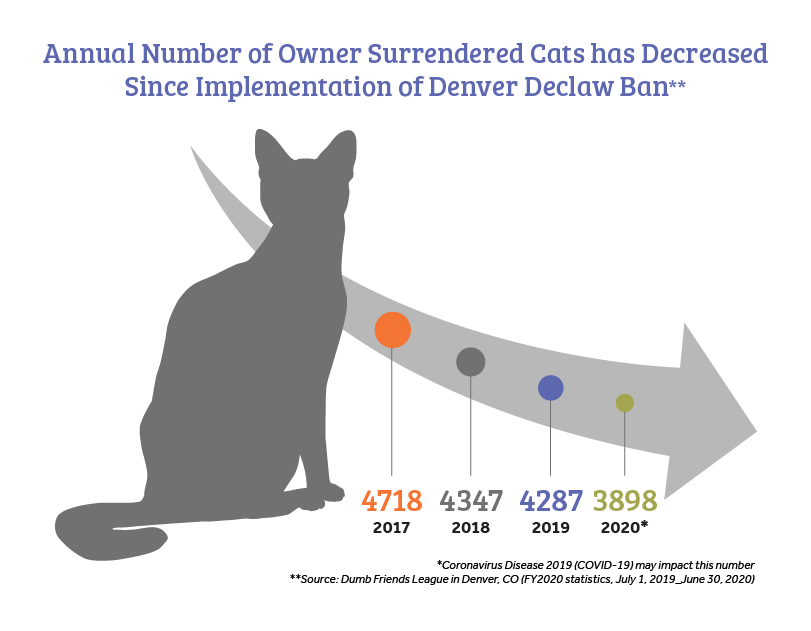 Annual Number of Owner Surrendered Cats has Decreased Since Implementation of Denver Declaw Ban**

4718
2017

4347
2018

4287
2019

3898
2020*

*Coronavirus Disease 2019 (COVID-19) may impact this number
**Source: Dumb Friends League in Denver, CO (FY2020 statistics, July 1, 2019_June 30, 2020)